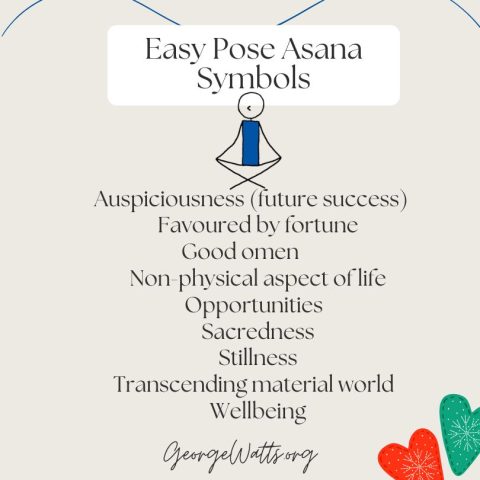 Easy Pose Asana Symbols

Auspiciousness (future success)
Favoured by fortune
Good omen
Non-physical aspect of life
Opportunities
Sacredness
Stillness
Transcending material world
Wellbeing

GeorgeWatts.org