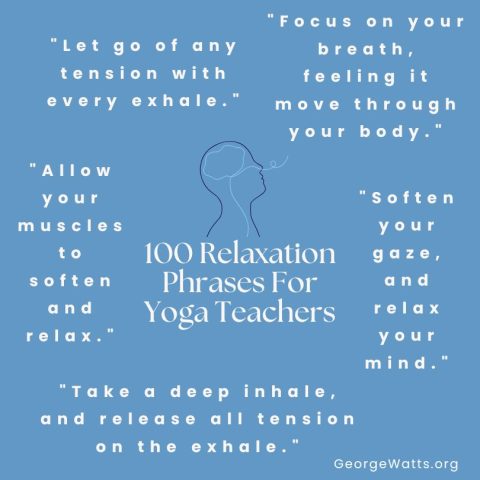 "Let go of any tension with every exhale."

"Focus on your breath, feeling it move through your body."

"Allow your muscles to soften and relax."

100 Relaxation Phrases For Yoga Teachers

"Soften your gaze, and relax your mind."

"Take a deep inhale, and release all tension on the exhale."

GeorgeWatts.org