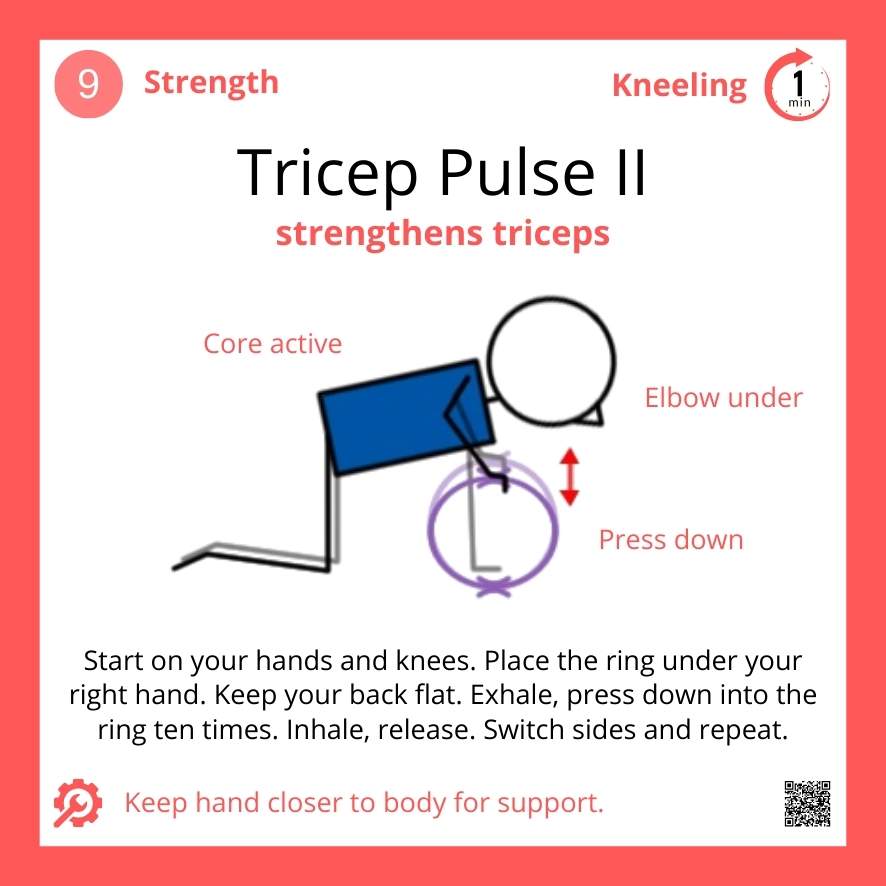 9 Strength

Kneeling 1 min

Tricep Pulse II
strengthens triceps

Core active

Elbow under

Press down

Start on your hands and knees. Place the ring under your right hand. Keep your back flat. Exhale, press down into the ring ten times. Inhale, release. Switch sides and repeat.

Keep hand closer to body for support.