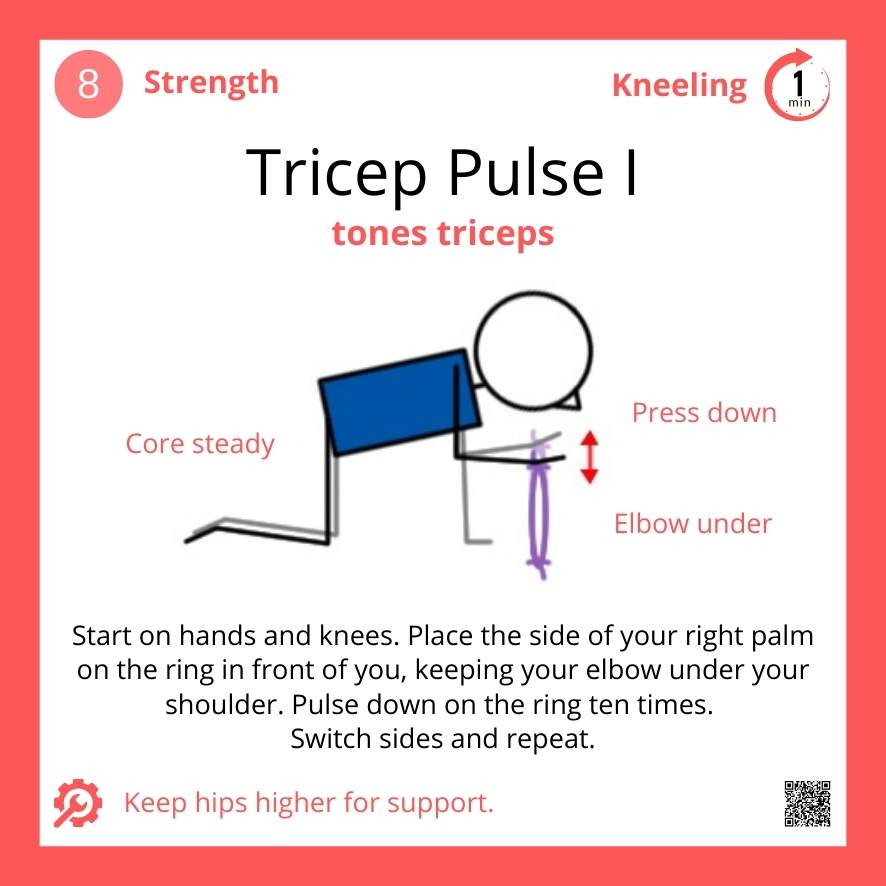 8 Strength

Kneeling 1 min

Tricep Pulse I

tones triceps

Core steady

Press down

Elbow under

Start on hands and knees. Place the side of your right palm on the ring in front of you, keeping your elbow under your shoulder. Pulse down on the ring ten times.
Switch sides and repeat.

Keep hips higher for support.