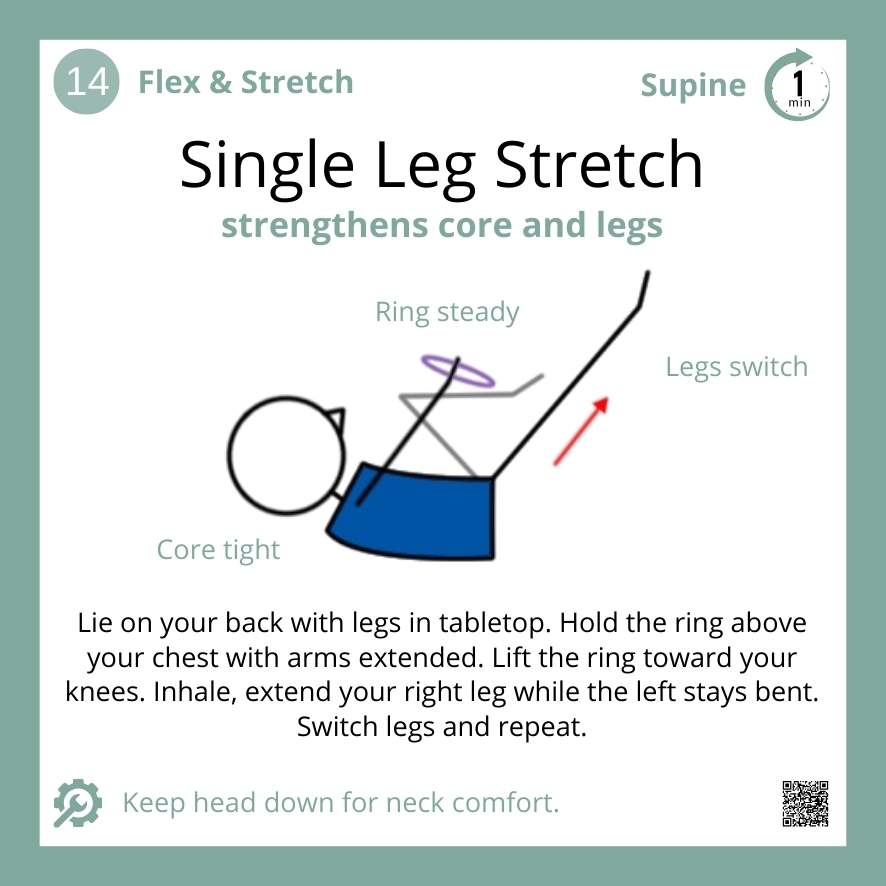 14 Flex & Stretch

Supine 1 min

Single Leg Stretch
strengthens core and legs

Ring steady

Legs switch

Core tight

Lie on your back with legs in tabletop. Hold the ring above your chest with arms extended. Lift the ring toward your knees. Inhale, extend your right leg while the left stays bent. Switch legs and repeat.

Keep head down for neck comfort.