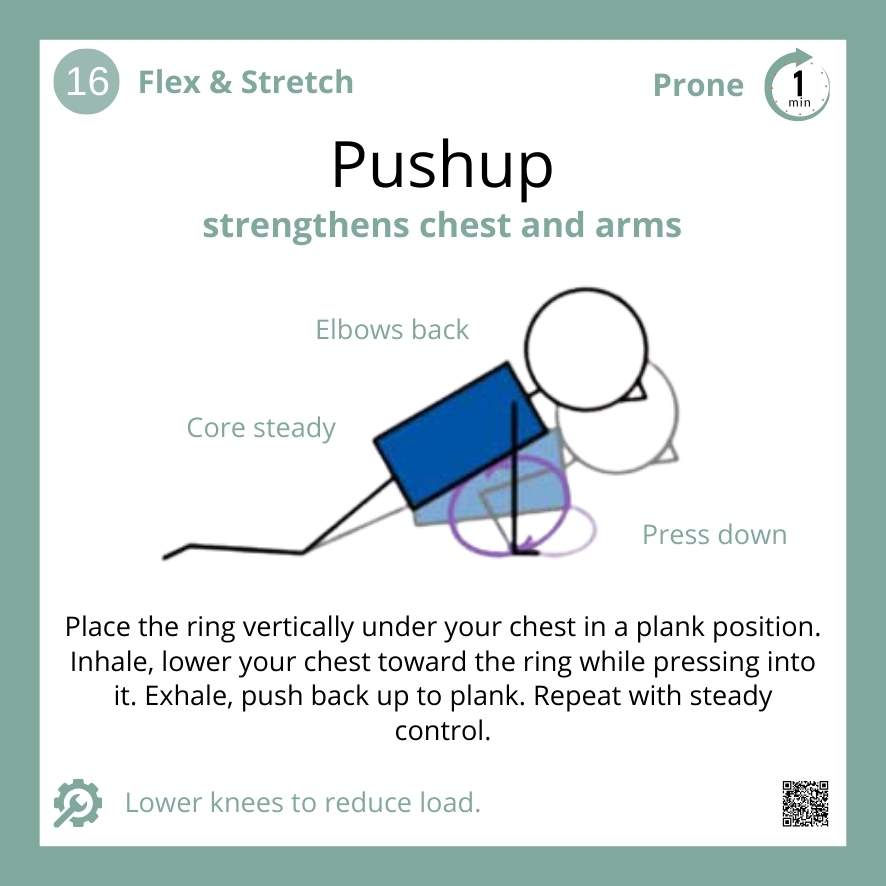 16 Flex & Stretch

Prone 1 min

Pushup

strengthens chest and arms

Elbows back

Core steady

Press down

Place the ring vertically under your chest in a plank position. Inhale, lower your chest toward the ring while pressing into it. Exhale, push back up to plank. Repeat with steady control.

Lower knees to reduce load.