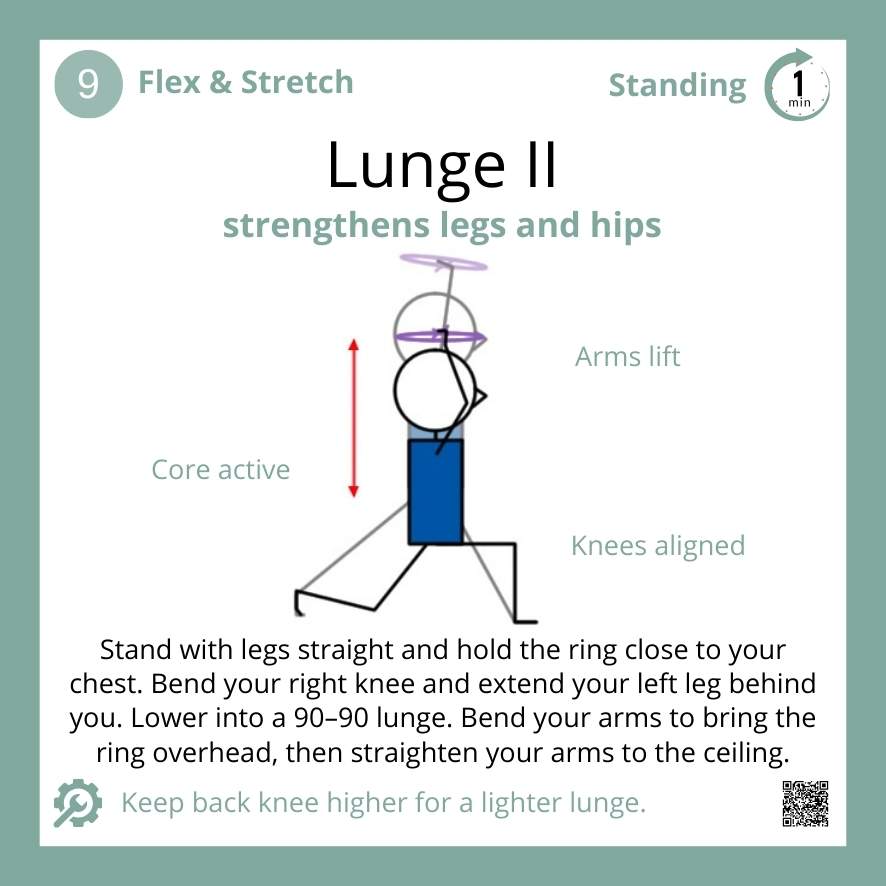 9 Flex & Stretch

Standing 1 min

Lunge II

strengthens legs and hips

Arms lift

Core active

Knees aligned

Stand with legs straight and hold the ring close to your chest. Bend your right knee and extend your left leg behind you. Lower into a 90–90 lunge. Bend your arms to bring the ring overhead, then straighten your arms to the ceiling.

Keep back knee higher for a lighter lunge.