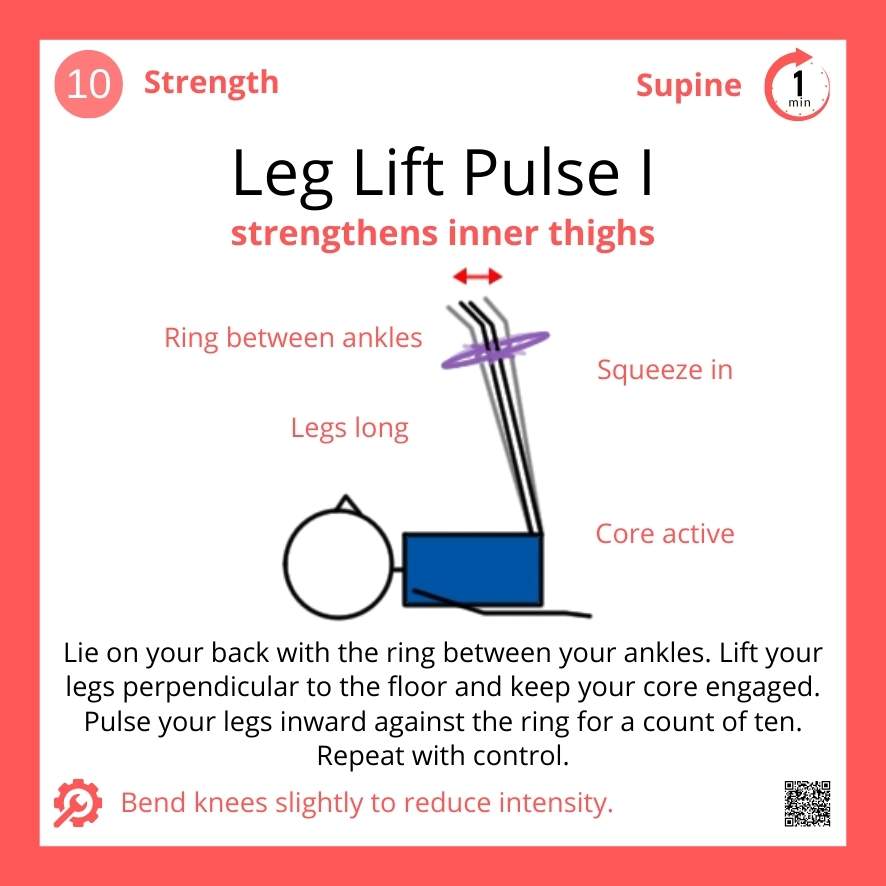 10 Strength

Supine 1 min

Leg Lift Pulse I

strengthens inner thighs

Ring between ankles

Squeeze in

Legs long

Core active

Lie on your back with the ring between your ankles. Lift your legs perpendicular to the floor and keep your core engaged. Pulse your legs inward against the ring for a count of ten. Repeat with control.

Bend knees slightly to reduce intensity.