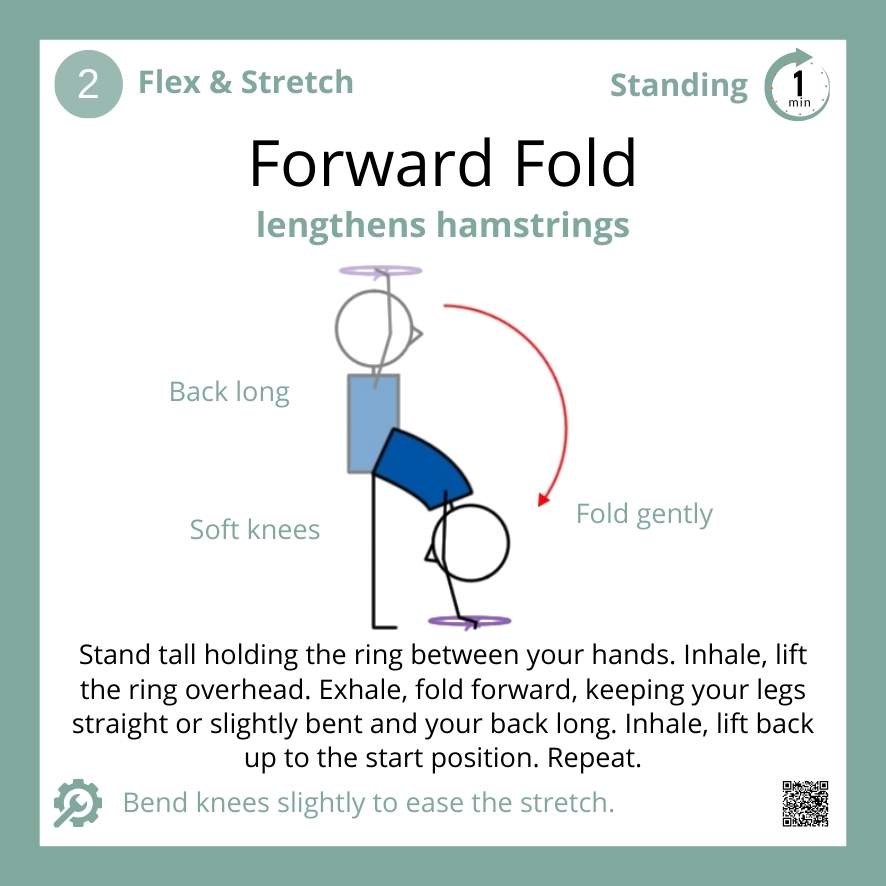 2 Flex & Stretch

Standing 1 min

Forward Fold

lengthens hamstrings

Back long

Soft knees

Fold gently

Stand tall holding the ring between your hands. Inhale, lift the ring overhead. Exhale, fold forward, keeping your legs straight or slightly bent and your back long. Inhale, lift back up to the start position. Repeat.

Bend knees slightly to ease the stretch.