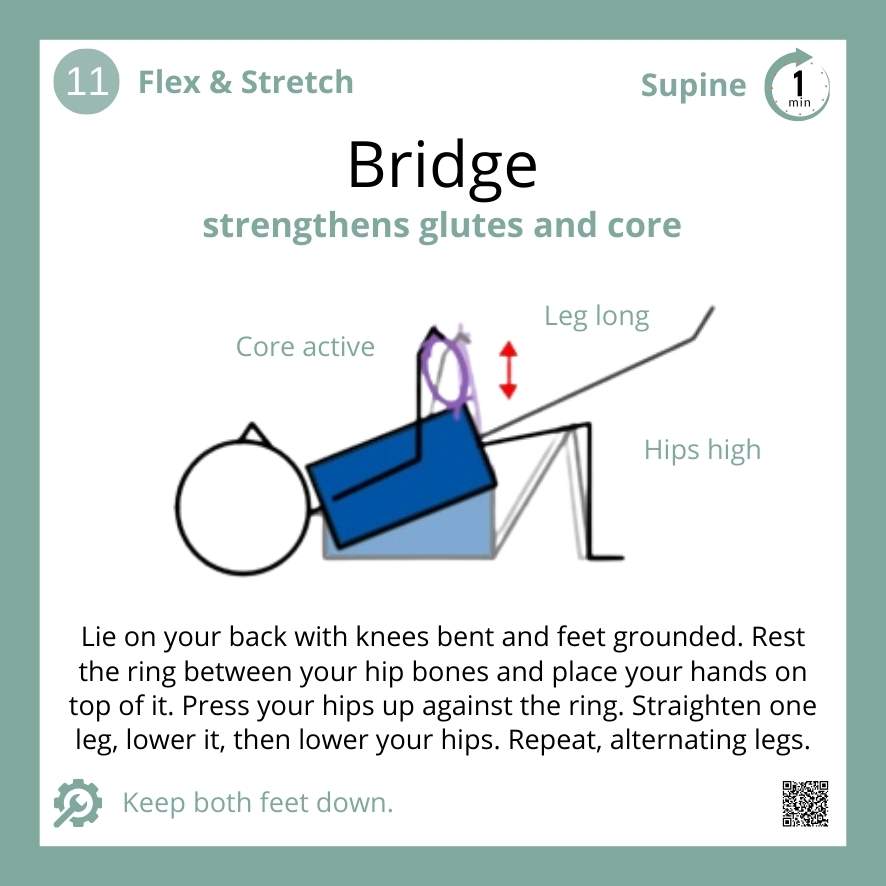 11 Flex & Stretch

Supine 1 min

Bridge

strengthens glutes and core

Core active

Leg long

Hips high

Lie on your back with knees bent and feet grounded. Rest the ring between your hip bones and place your hands on top of it. Press your hips up against the ring. Straighten one leg, lower it, then lower your hips. Repeat, alternating legs.

Keep both feet down.