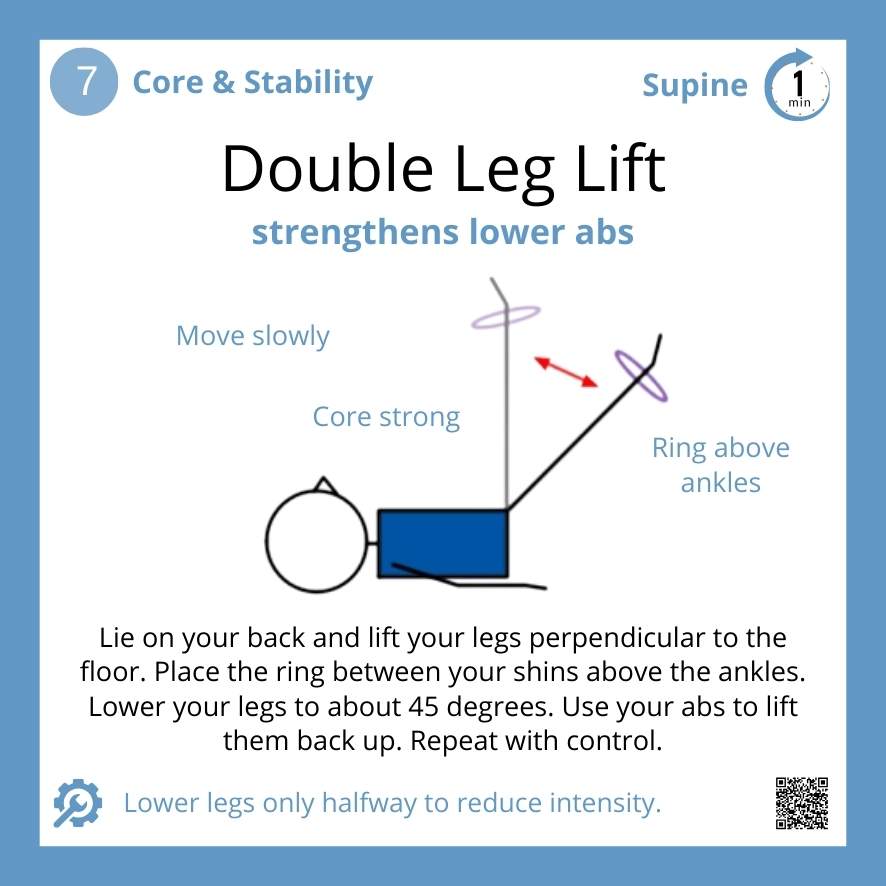 7 Core & Stability

Supine 1 min

Double Leg Lift

strengthens lower abs

Move slowly

Core strong

Ring above ankles

Lie on your back and lift your legs perpendicular to the floor. Place the ring between your shins above the ankles. Lower your legs to about 45 degrees. Use your abs to lift them back up. Repeat with control.

Lower legs only halfway to reduce intensity.